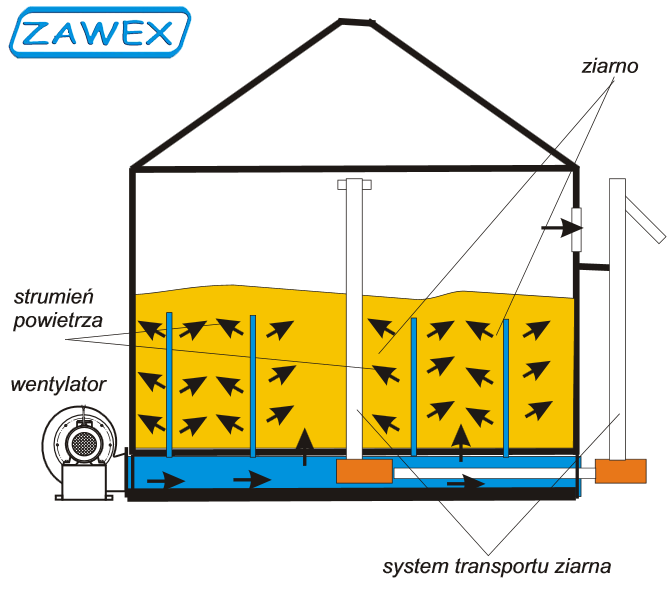 ZAWEX

ziarno

strumień powietrza

wentylator

system transportu ziarna